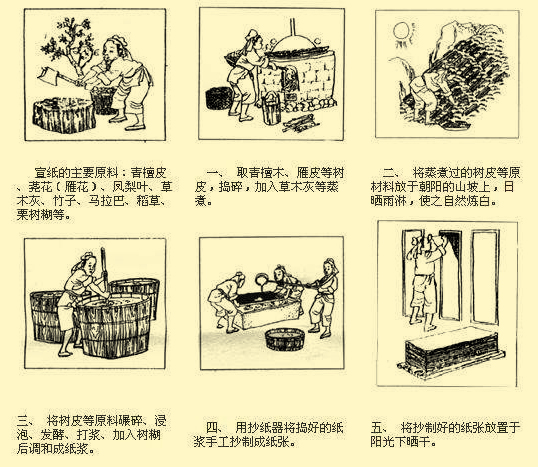 宣纸的主要原料：青檀皮、荛花（雁花）、凤梨叶、草木灰、竹子、马拉巴、稻草、栗树糊等。

一、 取青檀木、雁皮等树皮，捣碎，加入草木灰等蒸煮。

二、 将蒸煮过的树皮等原材料放于朝阳的山坡上，日晒雨淋，使之自然炼白。

三、 将树皮等原料碾碎、浸泡、发酵、打浆、加入树糊后调和成纸浆。

四、 用抄纸器将捣好的纸浆手工抄制成纸张。

五、 将抄制好的纸张放置于阳光下晒干。